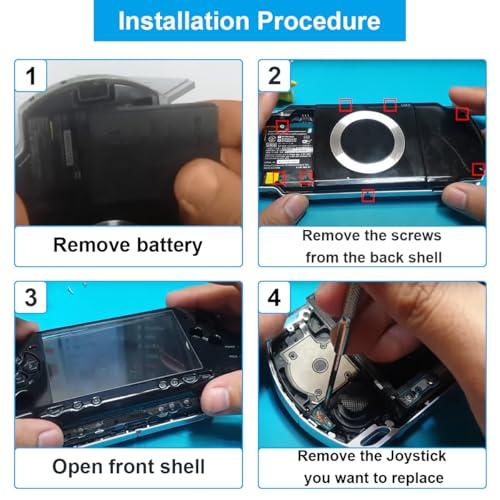 Installation Procedure

1

Remove battery

2

Remove the screws from the back shell

3

Open front shell

4

Remove the Joystick you want to replace