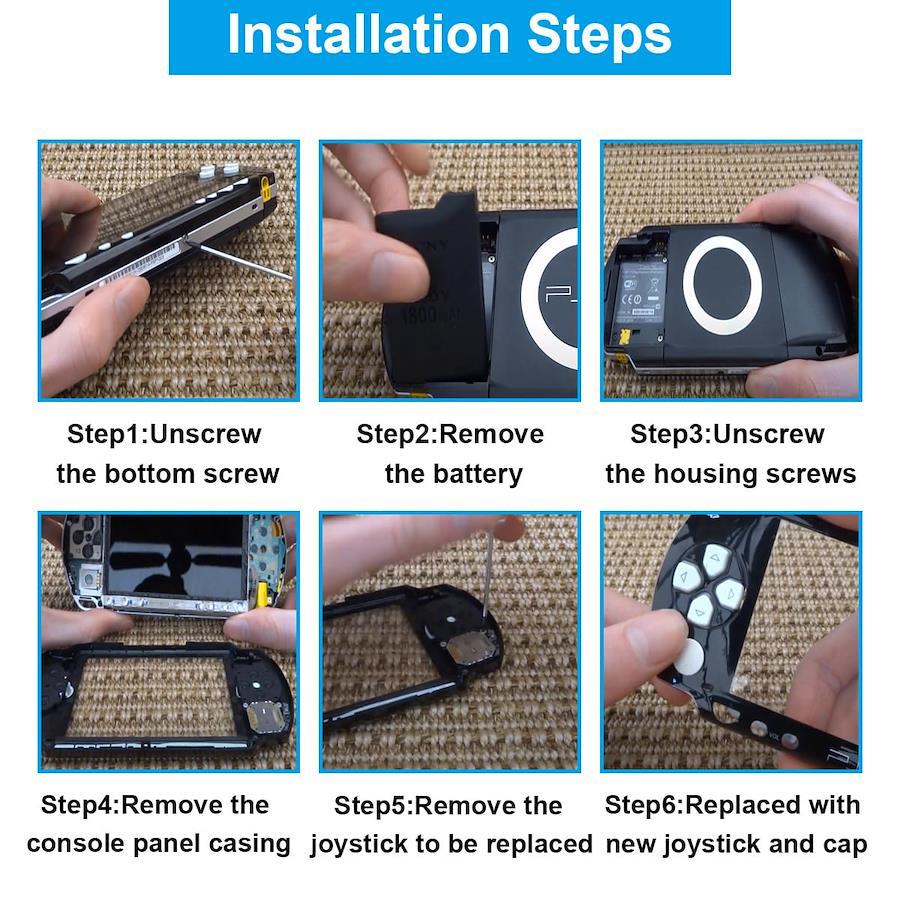 Installation Steps

Step1:Unscrew the bottom screw

Step2:Remove the battery

Step3:Unscrew the housing screws

Step4:Remove the console panel casing

Step5:Remove the joystick to be replaced

Step6:Replaced with new joystick and cap