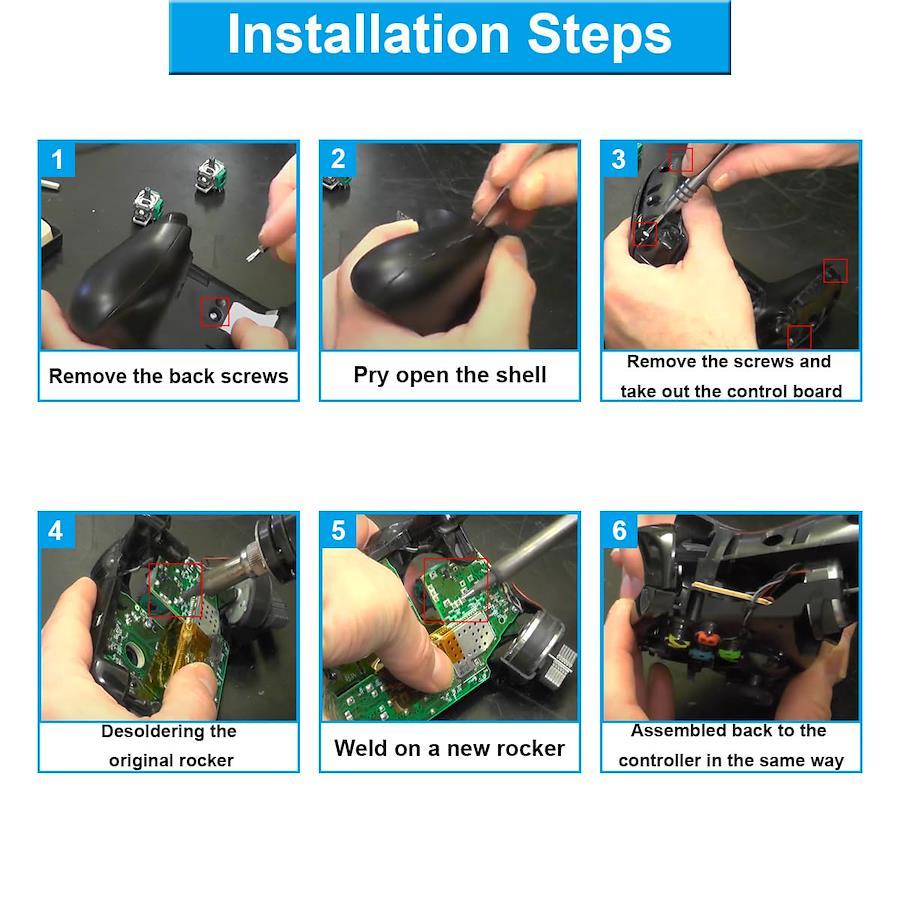 Installation Steps

1
Remove the back screws

2
Pry open the shell

3
Remove the screws and take out the control board

4
Desoldering the original rocker

5
Weld on a new rocker

6
Assembled back to the controller in the same way