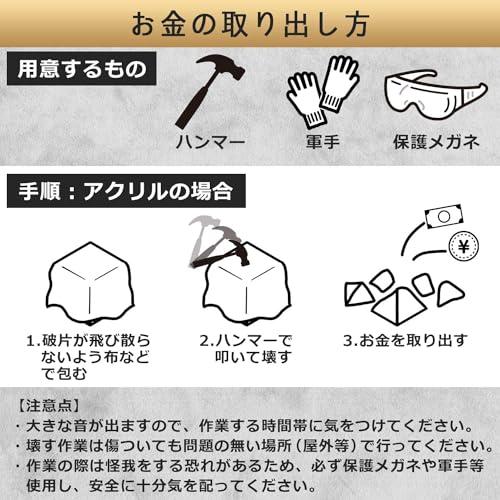 お金の取り出し方

用意するもの

ハンマー

軍手

保護メガネ

手順：アクリルの場合

¥

1.破片が飛び散らないよう布などで包む

2.ハンマーで叩いて壊す

3.お金を取り出す

【注意点】
・大きな音が出ますので、作業する時間帯に気をつけてください。
・壊す作業は傷ついても問題の無い場所（屋外等）で行ってください。
・作業の際は怪我をする恐れがあるため、必ず保護メガネや軍手等使用し、安全に十分気を配ってください。