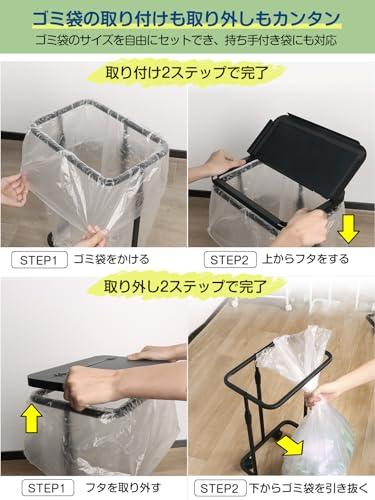 ゴミ袋の取り付けも取り外しもカンタン

ゴミ袋のサイズを自由にセットでき、持ち手付き袋にも対応

取り付け2ステップで完了

STEP1 ゴミ袋をかける

STEP2 上からフタをする

取り外し2ステップで完了

STEP1 フタを取り外す

STEP2 下からゴミ袋を引き抜く