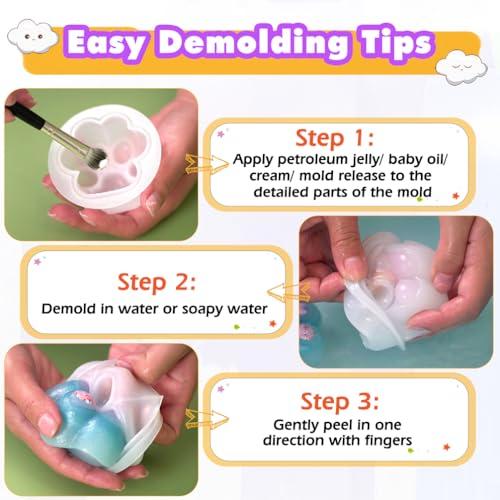 Easy Demolding Tips

Step 1:
Apply petroleum jelly/ baby oil/ cream/ mold release to the detailed parts of the mold

Step 2:
Demold in water or soapy water

Step 3:
Gently peel in one direction with fingers