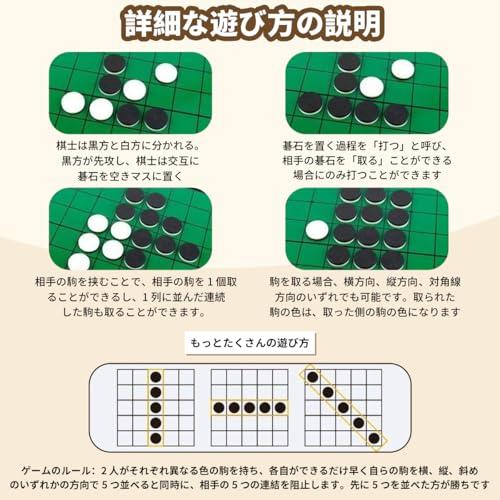 詳細な遊び方の説明

棋士は黒方と白方に分かれる。黒方が先攻し、棋士は交互に碁石を空きマスに置く

碁石を置く過程を「打つ」と呼び、相手の碁石を「取る」ことができる場合にのみ打つことができます

相手の駒を挟むことで、相手の駒を１個取ることができるし、１列に並んだ連続した駒も取ることができます。

駒を取る場合、横方向、縦方向、対角線方向のいずれでも可能です。取られた駒の色は、取った側の駒の色になります

もっとたくさんの遊び方

ゲームのルール：２人がそれぞれ異なる色の駒を持ち、各自ができるだけ早く自らの駒を横、縦、斜めのいずれかの方向で５つ並べると同時に、相手の５つの連結を阻止します。先に５つを並べた方が勝ちです