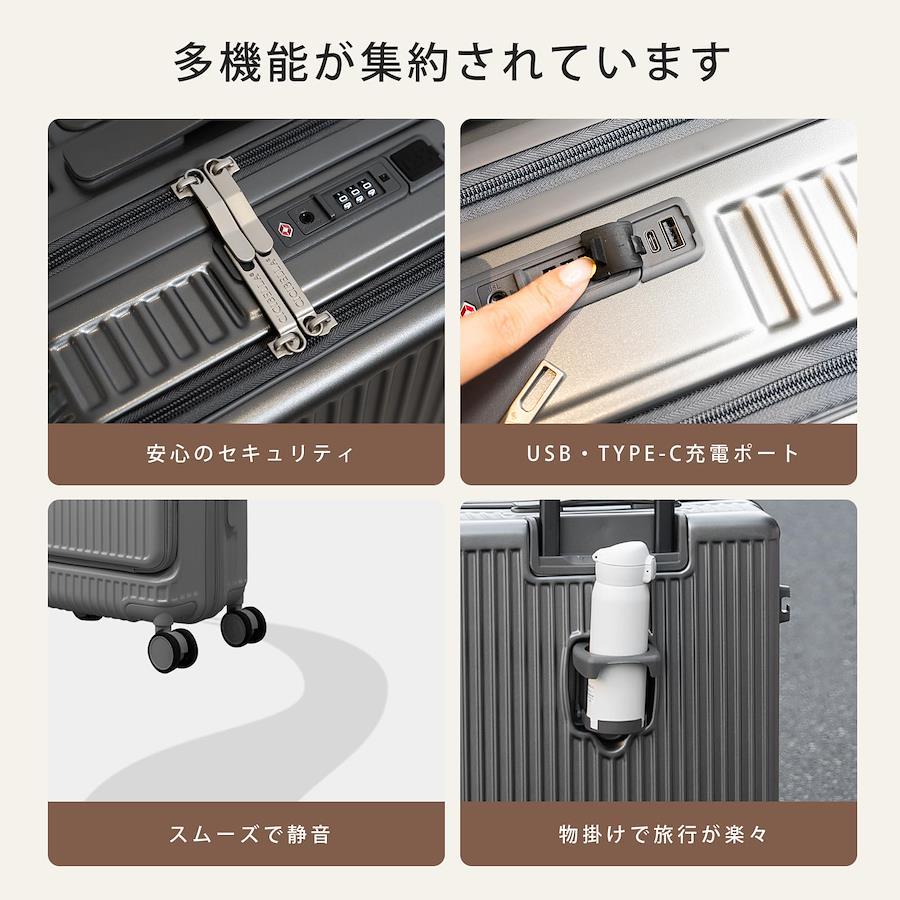 多機能が集約されています

安心のセキュリティ

USB・TYPE-C充電ポート

スムーズで静音

物掛けで旅行が楽々