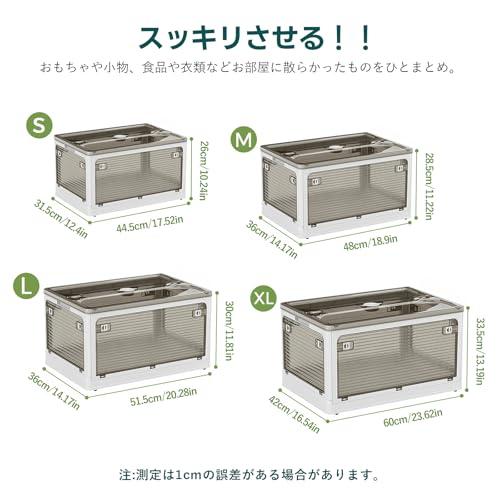 スッキリさせる！！

おもちゃや小物、食品や衣類などお部屋に散らかったものをひとまとめ。

S

26cm/10.24in

31.5cm/12.4in

44.5cm/17.52in

M

28.5cm/11.22in

36cm/14.17in

48cm/18.9in

L

30cm/11.81in

36cm/14.17in

51.5cm/20.28in

XL

33.5cm/13.19in

42cm/16.54in

60cm/23.62in

注:測定は1cmの誤差がある場合があります。