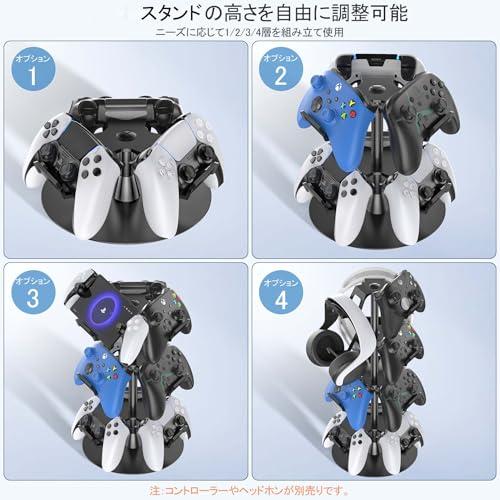 スタンドの高さを自由に調整可能
ニーズに応じて1/2/3/4層を組み立て使用

オプション
1

オプション
2

オプション
3

オプション
4

注:コントローラーやヘッドホンが別売りです。