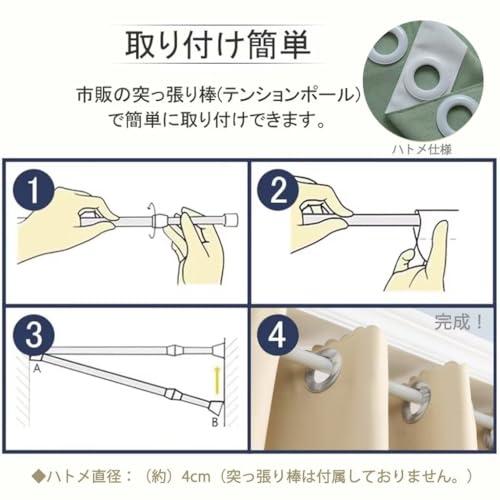 取り付け簡単

市販の突っ張り棒(テンションポール)で簡単に取り付けできます。

ハトメ仕様

1

2

3

A

B

4

完成！

◆ハトメ直径：（約）4cm（突っ張り棒は付属しておりません。）