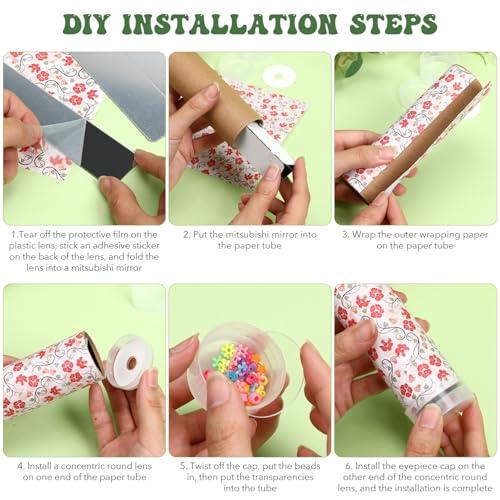 DIY INSTALLATION STEPS

1.Tear off the protective film on the plastic lens, stick an adhesive sticker on the back of the lens, and fold the lens into a mitsubishi mirror

2. Put the mitsubishi mirror into the paper tube

3. Wrap the outer wrapping paper on the paper tube

4. Install a concentric round lens on one end of the paper tube

5. Twist off the cap, put the beads in, then put the transparencies into the tube

6. Install the eyepiece cap on the other end of the concentric round lens, and the installation is complete