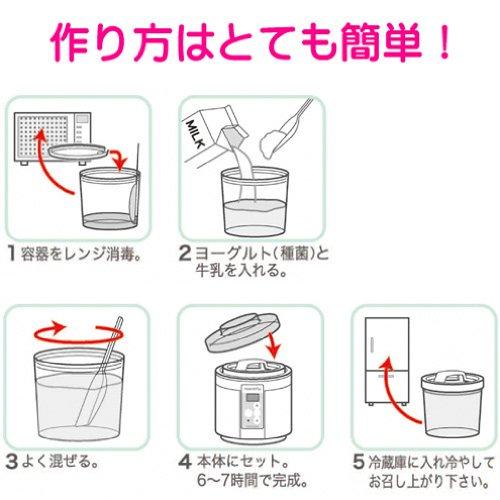 作り方はとても簡単！

MILK

1 容器をレンジ消毒。

2 ヨーグルト（種菌）と牛乳を入れる。

3 よく混ぜる。

4 本体にセット。6〜7時間で完成。

5 冷蔵庫に入れ冷やしてお召し上がり下さい。