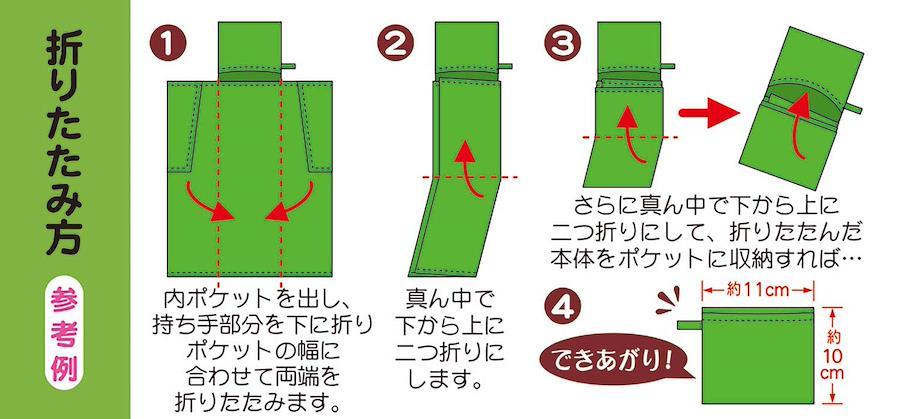 折りたたみ方

参考例

1

内ポケットを出し、持ち手部分を下に折りポケットの幅に合わせて両端を折りたたみます。

2

真ん中で下から上に二つ折りにします。

3

さらに真ん中で下から上に二つ折りにして、折りたたんだ本体をポケットに収納すれば…

4

できあがり!

約11cm

約10cm