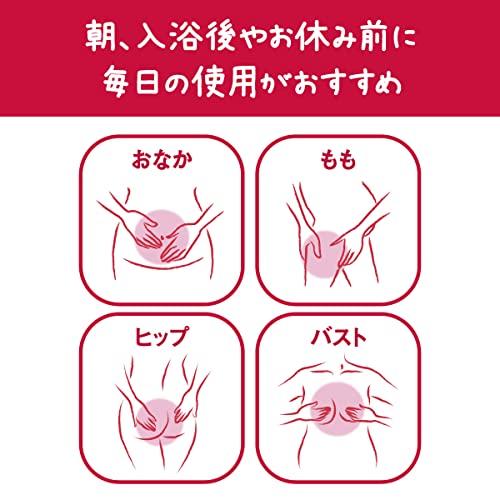 朝、入浴後やお休み前に
毎日の使用がおすすめ

おなか

もも

ヒップ

バスト