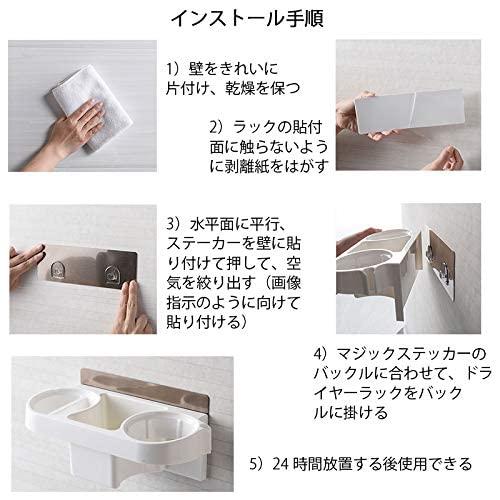 インストール手順

1）壁をきれいに片付け、乾燥を保つ

2）ラックの貼付面に触らないように剥離紙をはがす

3）水平面に平行、ステーカーを壁に貼り付けて押して、空気を絞り出す（画像指示のように向けて貼り付ける）

4）マジックステッカーのバックルに合わせて、ドライヤーラックをバックルに掛ける

5）24 時間放置する後使用できる