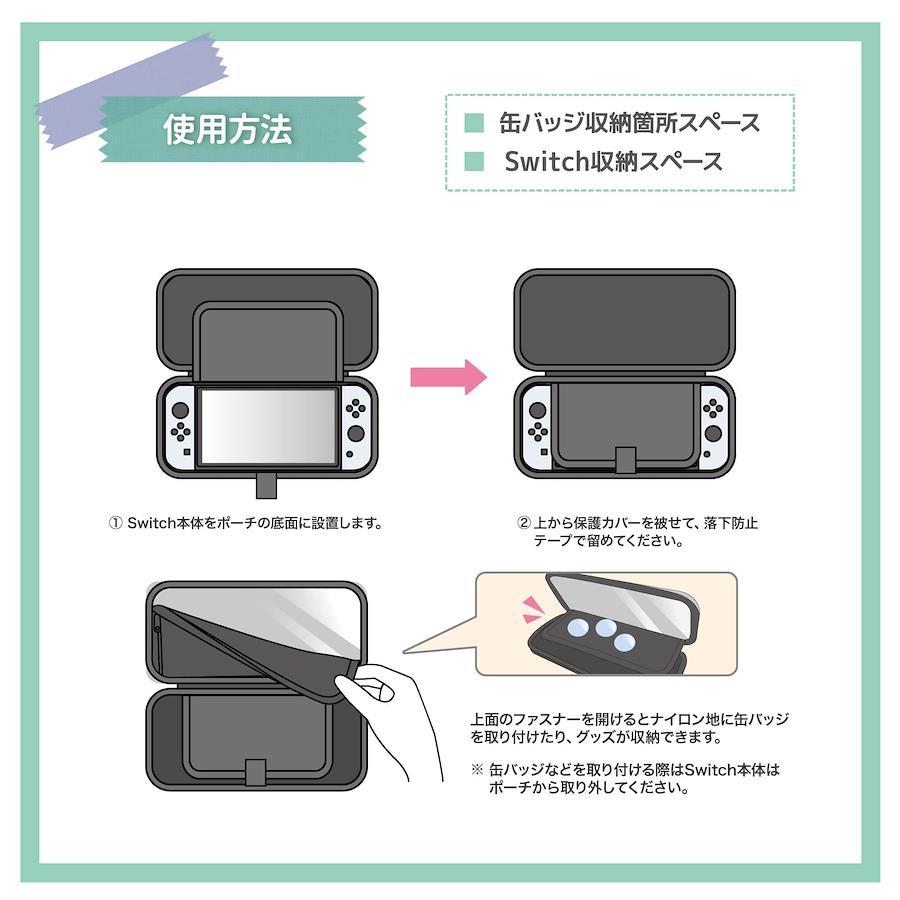 使用方法

缶バッジ収納箇所スペース
Switch収納スペース

① Switch本体をポーチの底面に設置します。

② 上から保護カバーを被せて、落下防止テープで留めてください。

上面のファスナーを開けるとナイロン地に缶バッジを取り付けたり、グッズが収納できます。

※ 缶バッジなどを取り付ける際はSwitch本体はポーチから取り外してください。