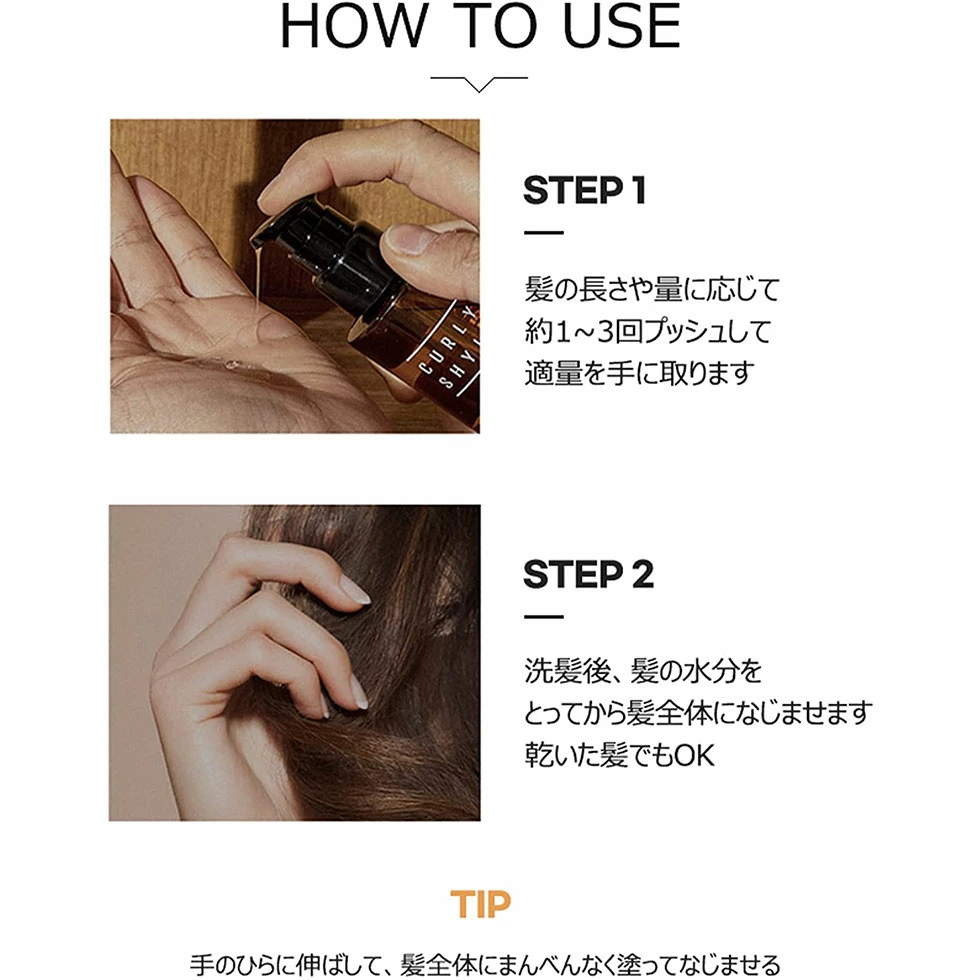 HOW TO USE

CURLY SHY

STEP 1

髪の長さや量に応じて
約1~3回プッシュして
適量を手に取ります

STEP 2

洗髪後、髪の水分を
とってから髪全体になじませます
乾いた髪でもOK

TIP

手のひらに伸ばして、髪全体にまんべんなく塗ってなじませる