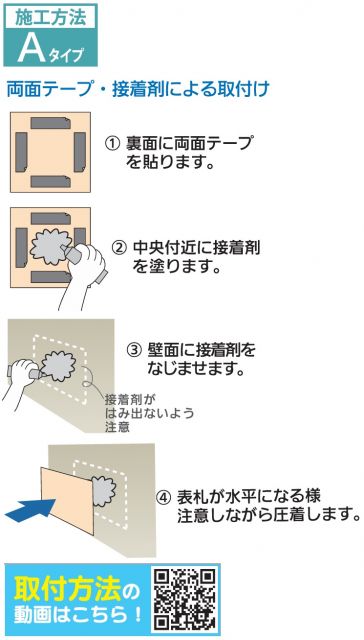 施工方法
Aタイプ

両面テープ・接着剤による取付け

① 裏面に両面テープを貼ります。

② 中央付近に接着剤を塗ります。

③ 壁面に接着剤をなじませます。

接着剤がはみ出ないよう注意

④ 表札が水平になる様注意しながら圧着します。

取付方法の動画はこちら！