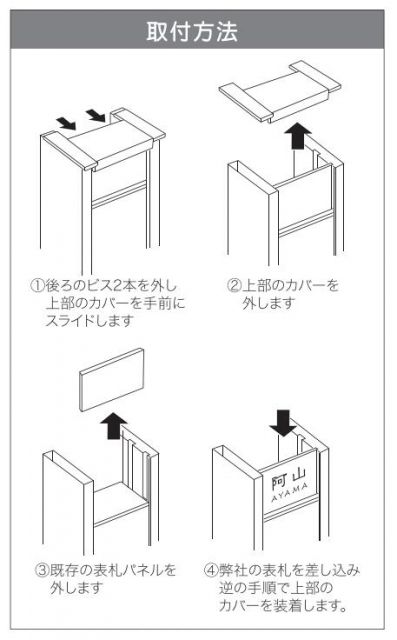 取付方法

①後ろのビス2本を外し上部のカバーを手前にスライドします

②上部のカバーを外します

③既存の表札パネルを外します

阿山
AYAMA

④弊社の表札を差し込み逆の手順で上部のカバーを装着します。