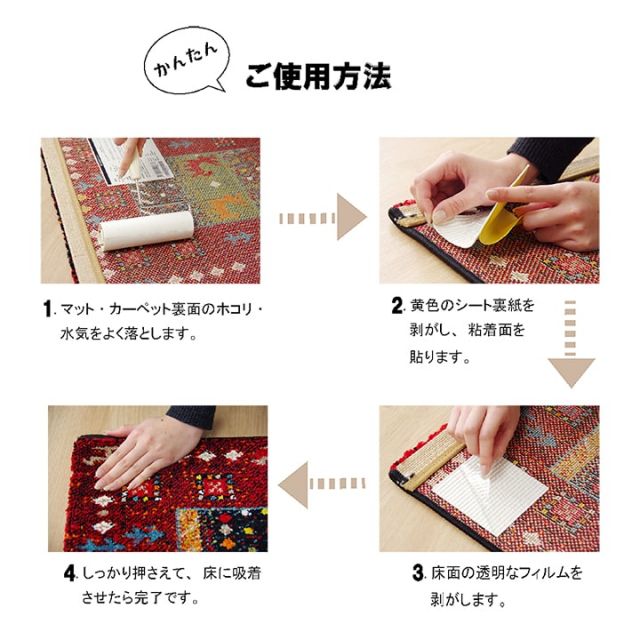 かんたん ご使用方法

1. マット・カーペット裏面のホコリ・水気をよく落とします。

2. 黄色のシート裏紙を剥がし、粘着面を貼ります。

3. 床面の透明なフィルムを剥がします。

4. しっかり押さえて、床に吸着させたら完了です。