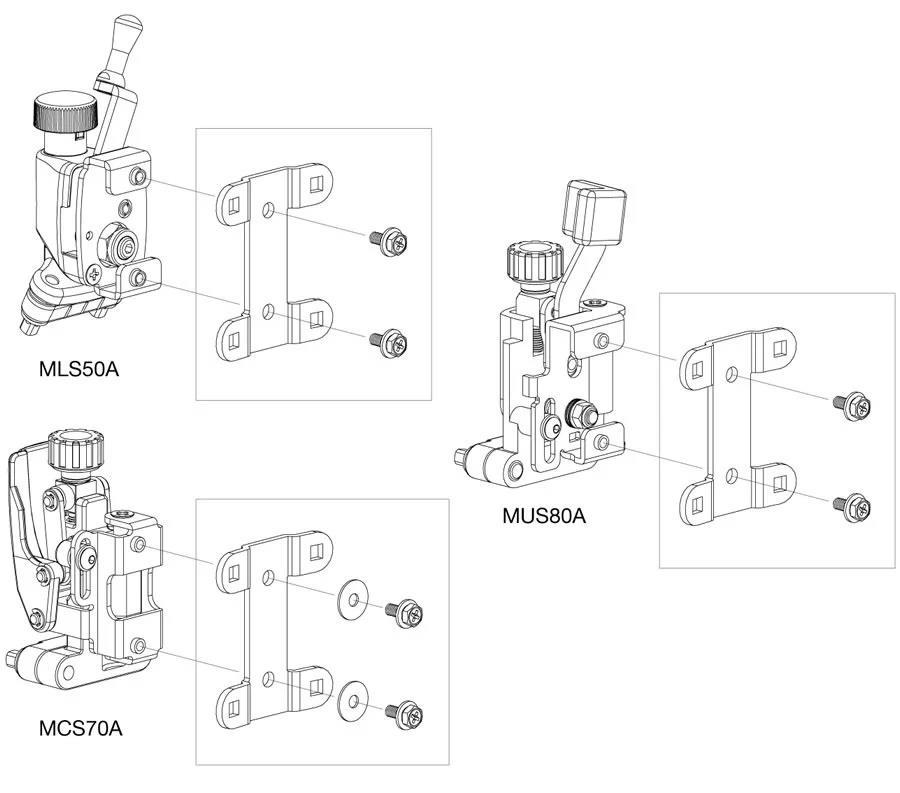 MLS50A

MUS80A

MCS70A