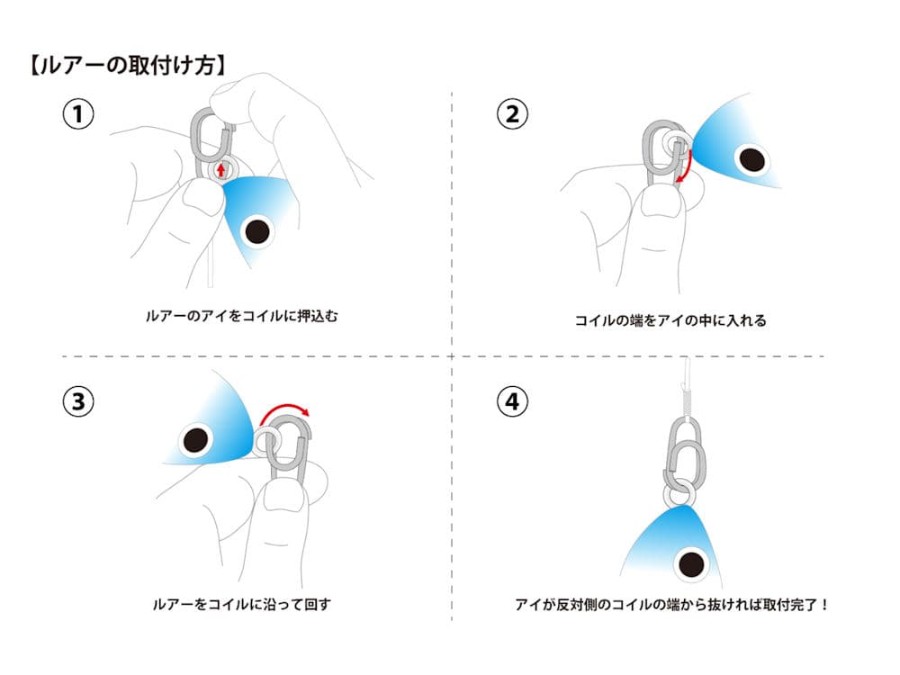 【ルアーの取付け方】

①

ルアーのアイをコイルに押込む

②

コイルの端をアイの中に入れる

③

ルアーをコイルに沿って回す

④

アイが反対側のコイルの端から抜ければ取付完了！