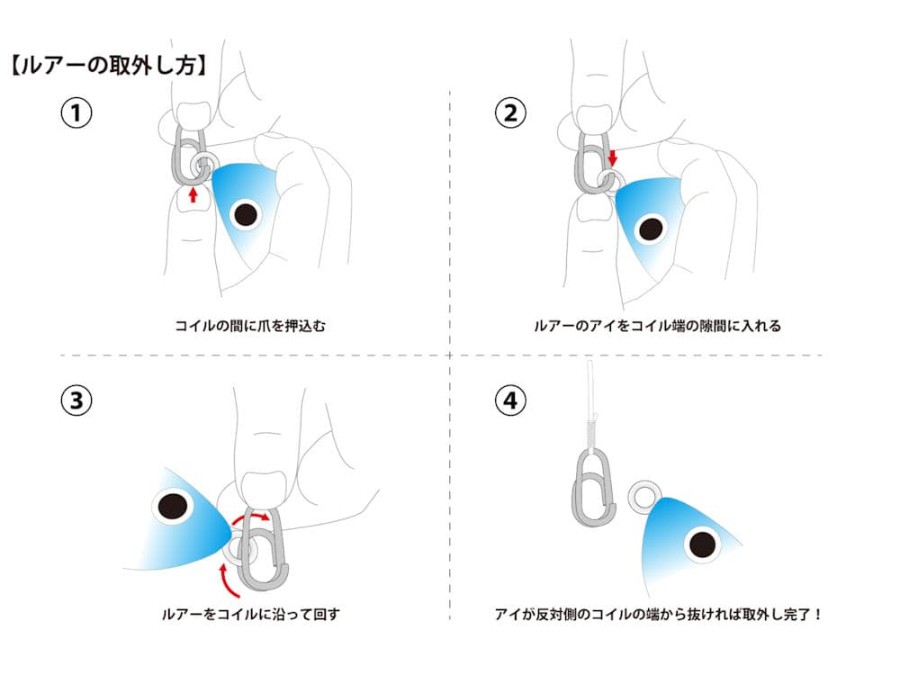 【ルアーの取外し方】

①

コイルの間に爪を押込む

②

ルアーのアイをコイル端の隙間に入れる

③

ルアーをコイルに沿って回す

④

アイが反対側のコイルの端から抜ければ取外し完了！