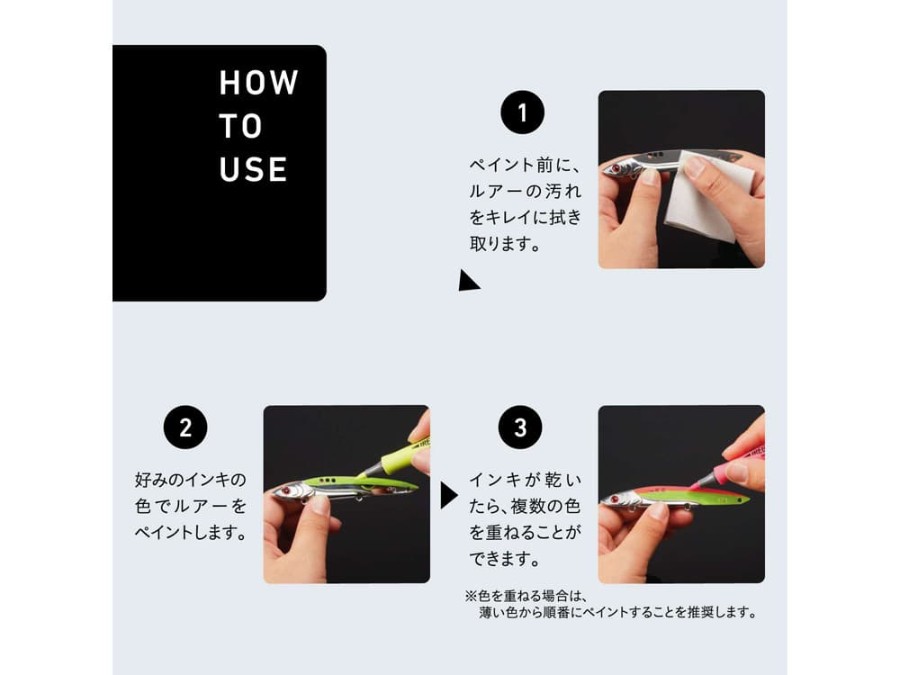 HOW TO USE

1

ペイント前に、ルアーの汚れをキレイに拭き取ります。

2

好みのインキの色でルアーをペイントします。

3

インキが乾いたら、複数の色を重ねることができます。

※色を重ねる場合は、薄い色から順番にペイントすることを推奨します。