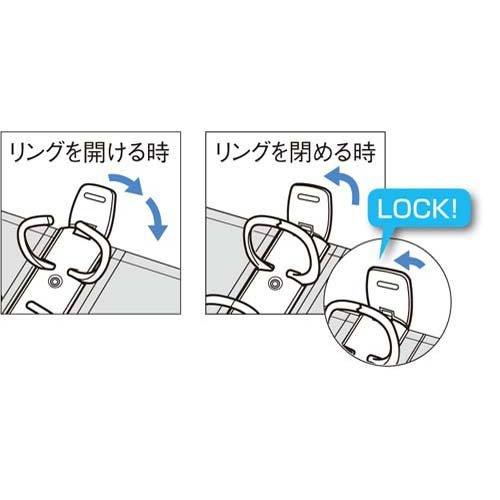 リングを開ける時

リングを閉める時

LOCK!