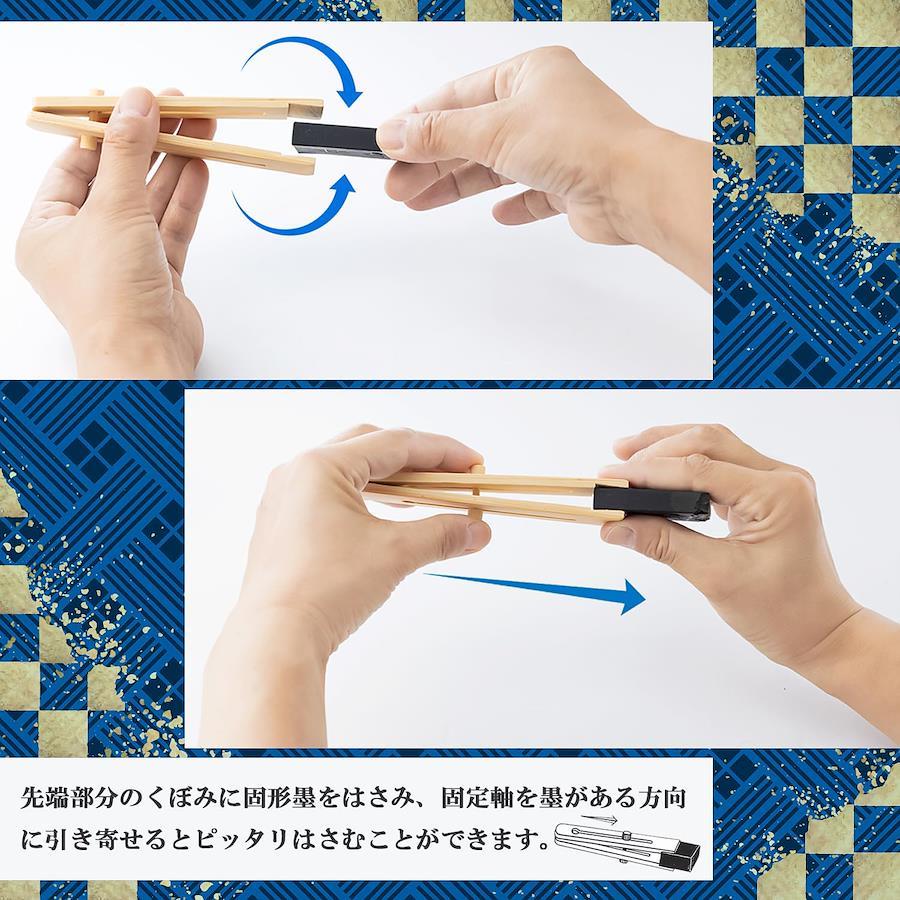 先端部分のくぼみに固形墨をはさみ、固定軸を墨がある方向に引き寄せるとピッタリはさむことができます。