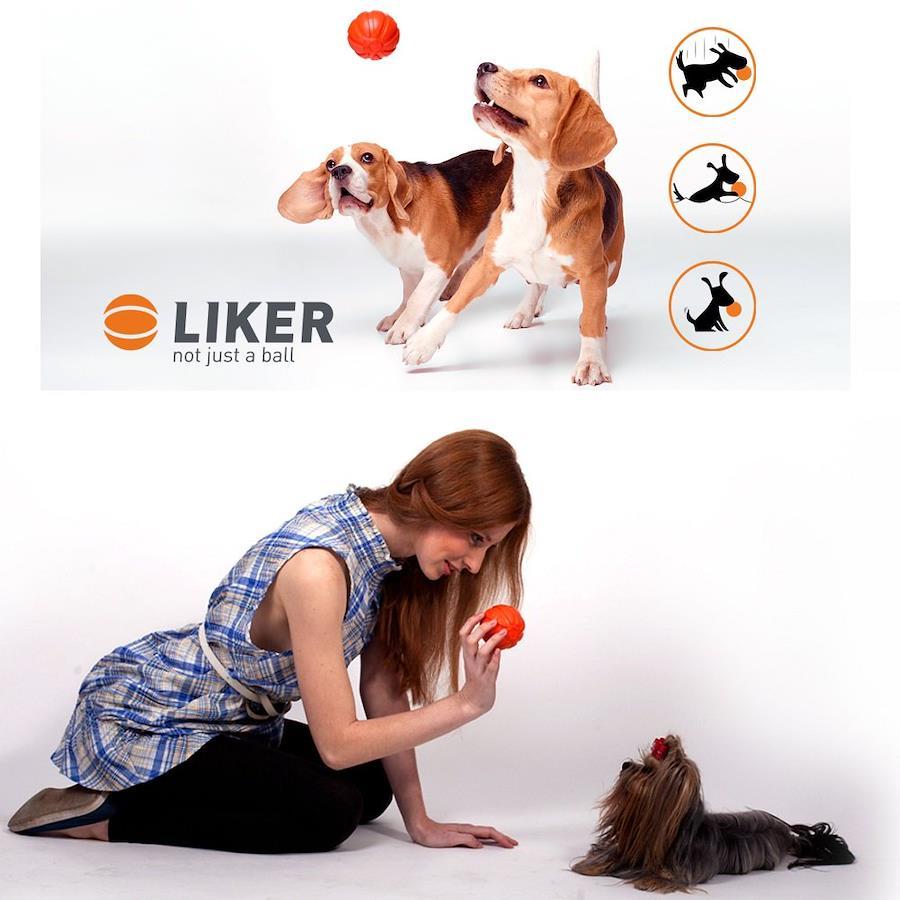 LIKER
not just a ball