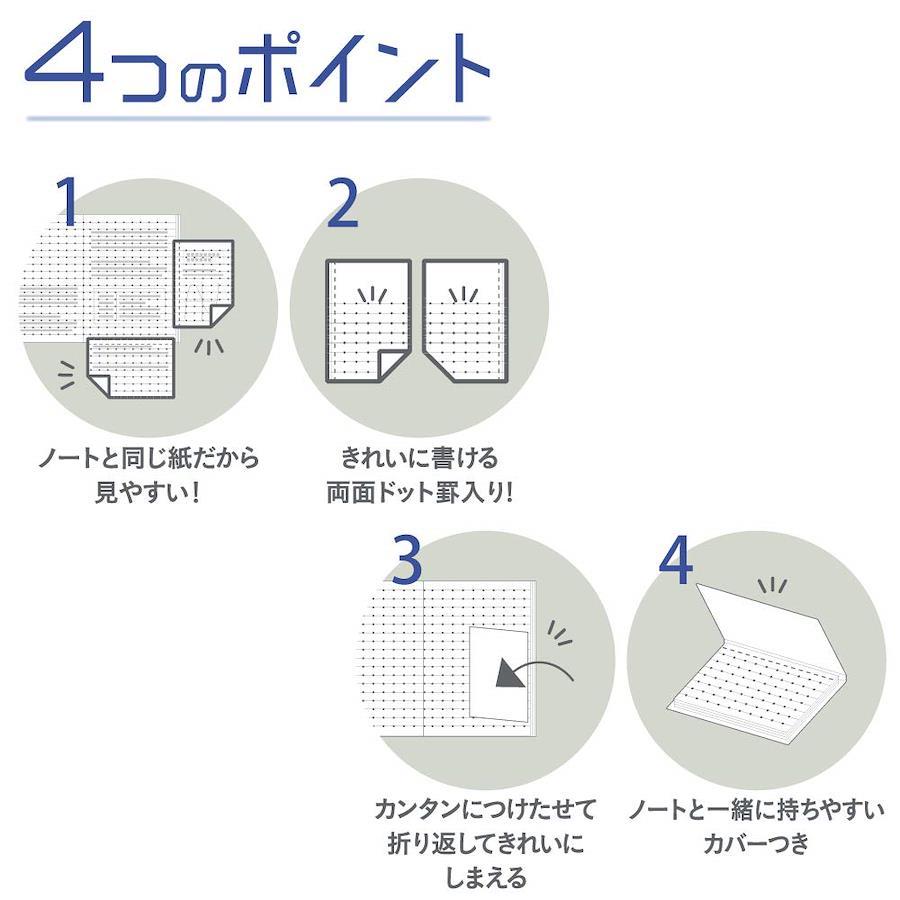 4つのポイント

1

ノートと同じ紙だから
見やすい！

2

きれいに書ける
両面ドット罫入り！

3

カンタンにつけたせて
折り返してきれいに
しまえる

4

ノートと一緒に持ちやすい
カバーつき