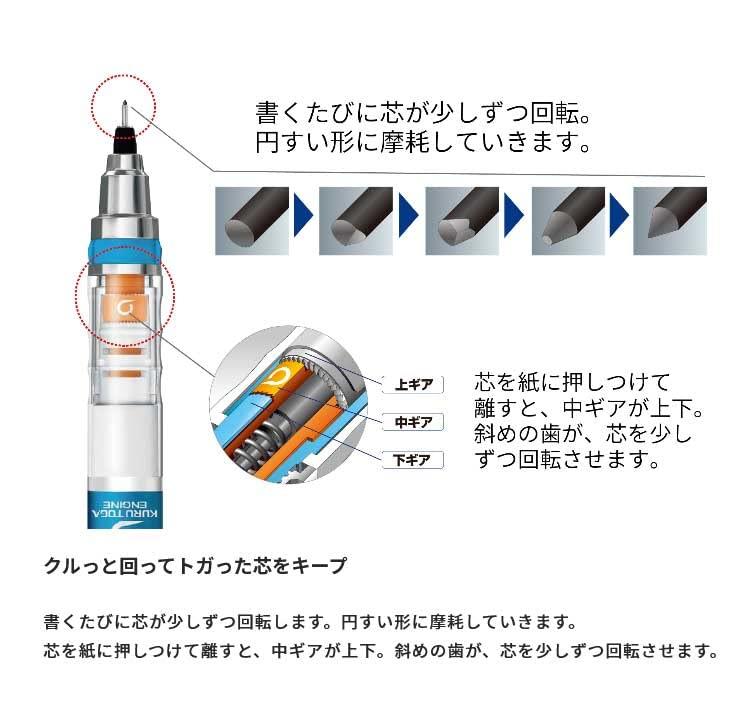 書くたびに芯が少しずつ回転。
円すい形に摩耗していきます。

上ギア
中ギア
下ギア

芯を紙に押しつけて離すと、中ギアが上下。斜めの歯が、芯を少しずつ回転させます。

KURUTOGA ENGINE

クルっと回ってトガった芯をキープ

書くたびに芯が少しずつ回転します。円すい形に摩耗していきます。
芯を紙に押しつけて離すと、中ギアが上下。斜めの歯が、芯を少しずつ回転させます。