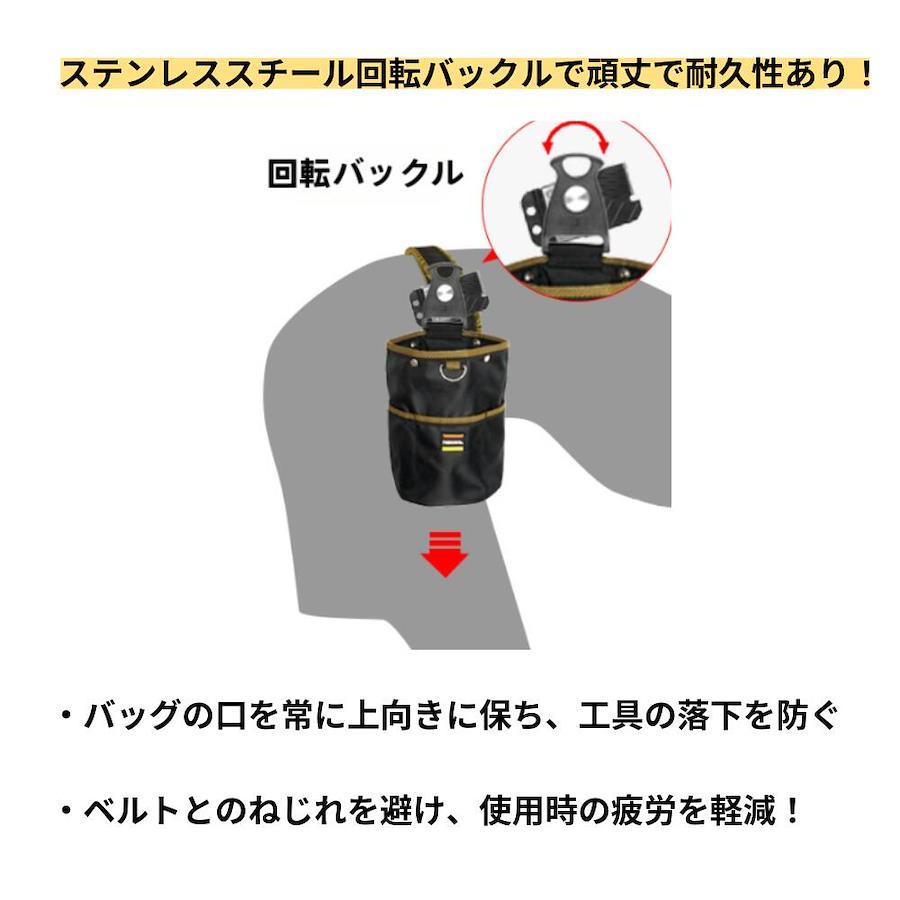 ステンレススチール回転バックルで頑丈で耐久性あり！

回転バックル

・バッグの口を常に上向きに保ち、工具の落下を防ぐ

・ベルトとのねじれを避け、使用時の疲労を軽減！