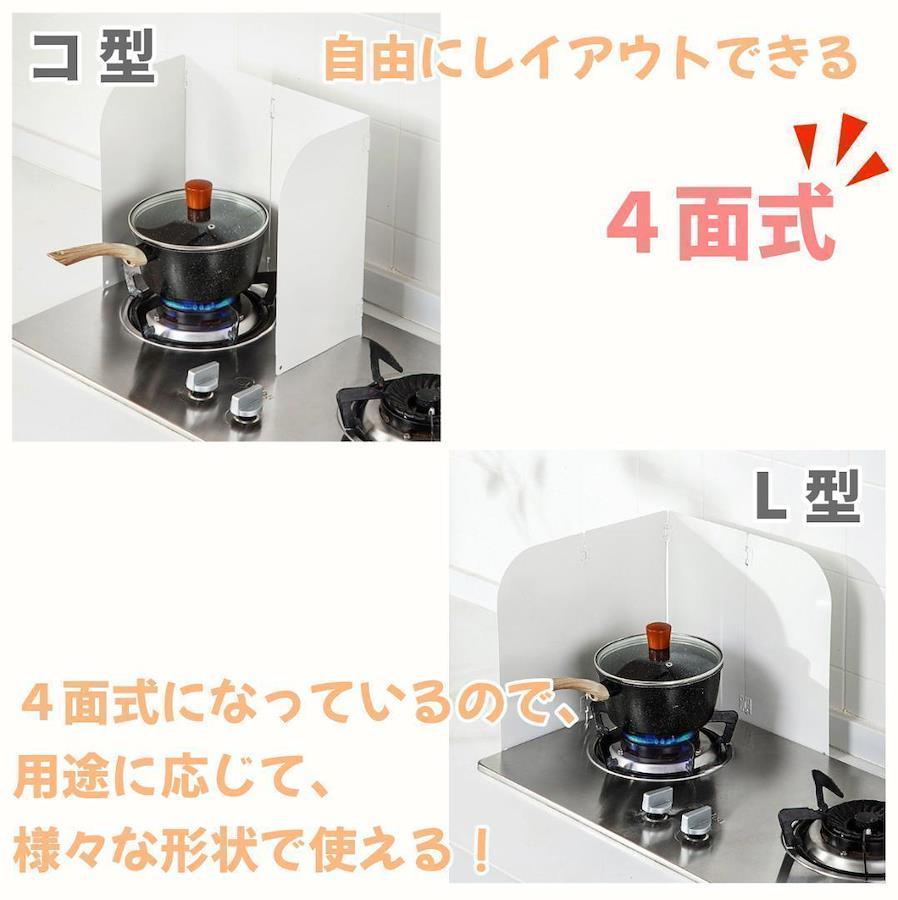 コ型

自由にレイアウトできる

４面式

L型

４面式になっているので、
用途に応じて、
様々な形状で使える！