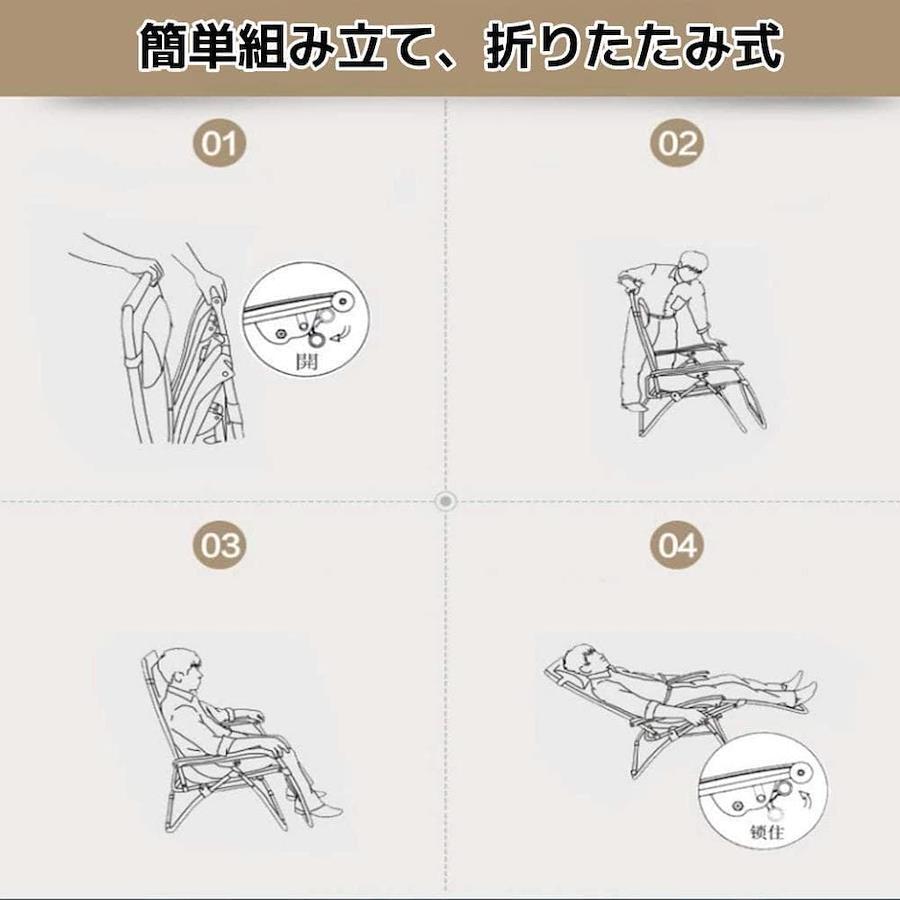 簡単組み立て、折りたたみ式

01

開

02

03

04

锁住