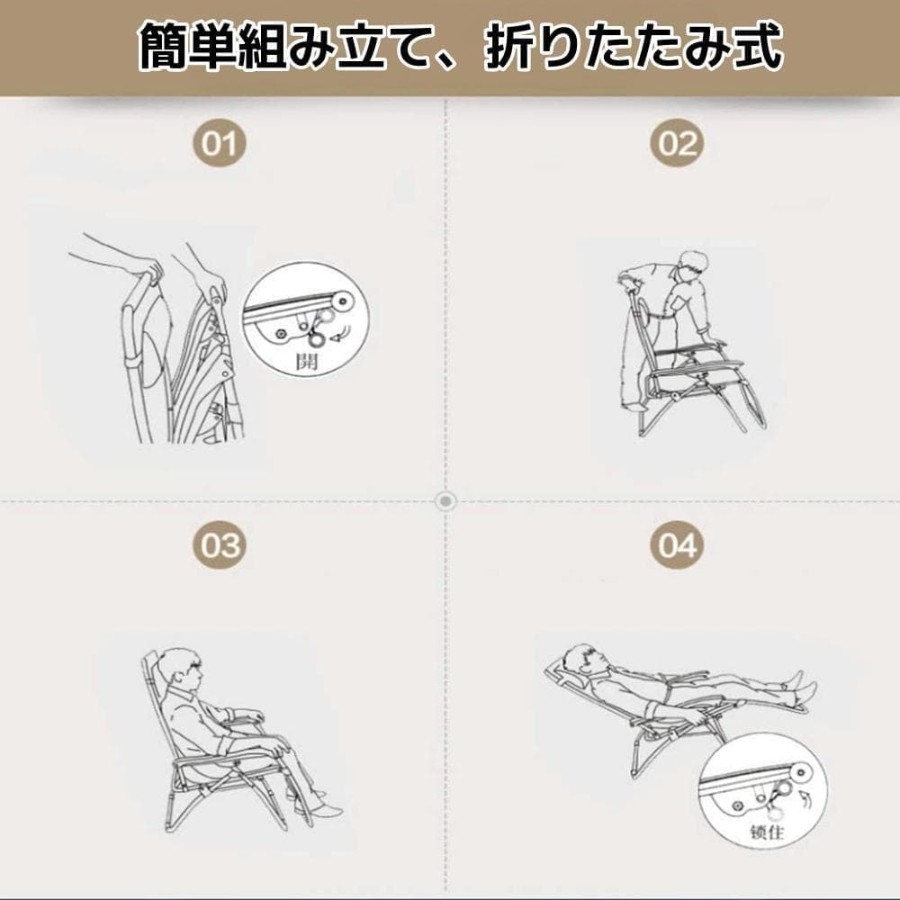 簡単組み立て、折りたたみ式

01

開

02

03

04

锁住