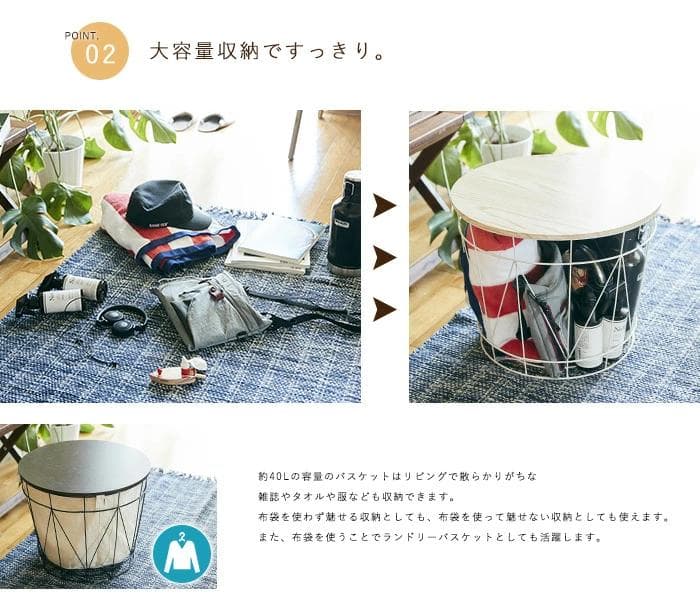 POINT.
02
大容量収納ですっきり。

約40Lの容量のバスケットはリビングで散らかりがちな
雑誌やタオルや服なども収納できます。
布袋を使わず魅せる収納としても、布袋を使って魅せない収納としても使えます。
また、布袋を使うことでランドリーバスケットとしても活躍します。