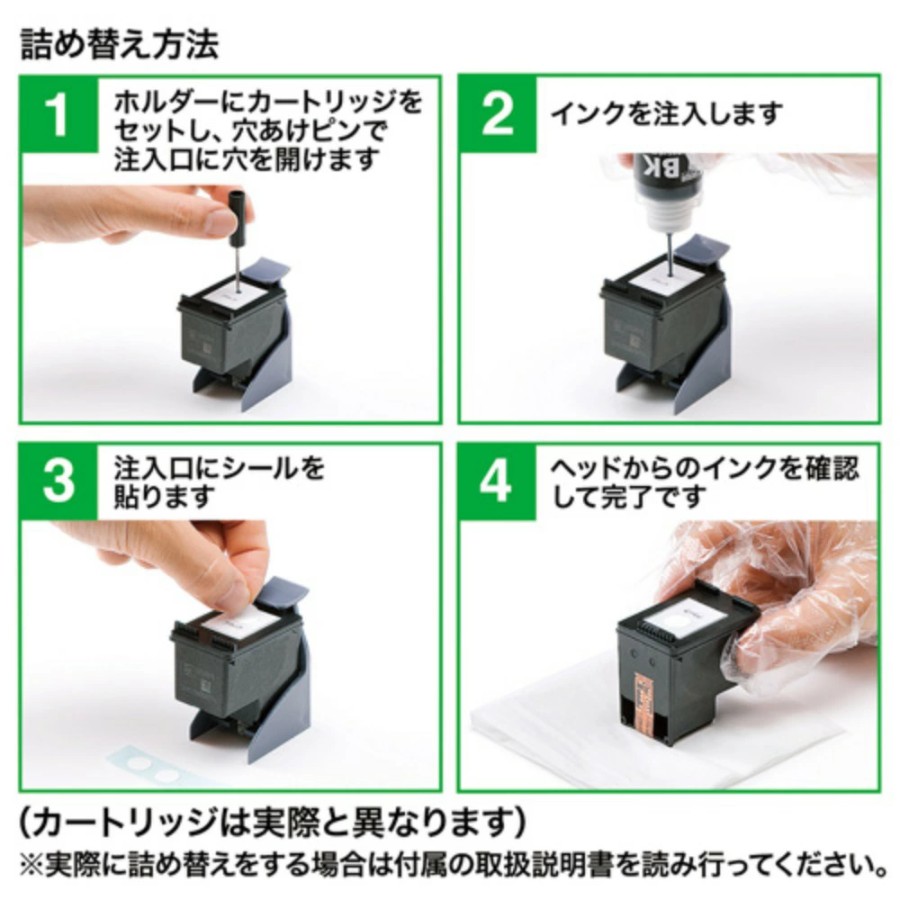 詰め替え方法

1 ホルダーにカートリッジをセットし、穴あけピンで注入口に穴を開けます

2 インクを注入します

BK

3 注入口にシールを貼ります

4 ヘッドからのインクを確認して完了です

(カートリッジは実際と異なります)
※実際に詰め替えをする場合は付属の取扱説明書を読み行ってください。