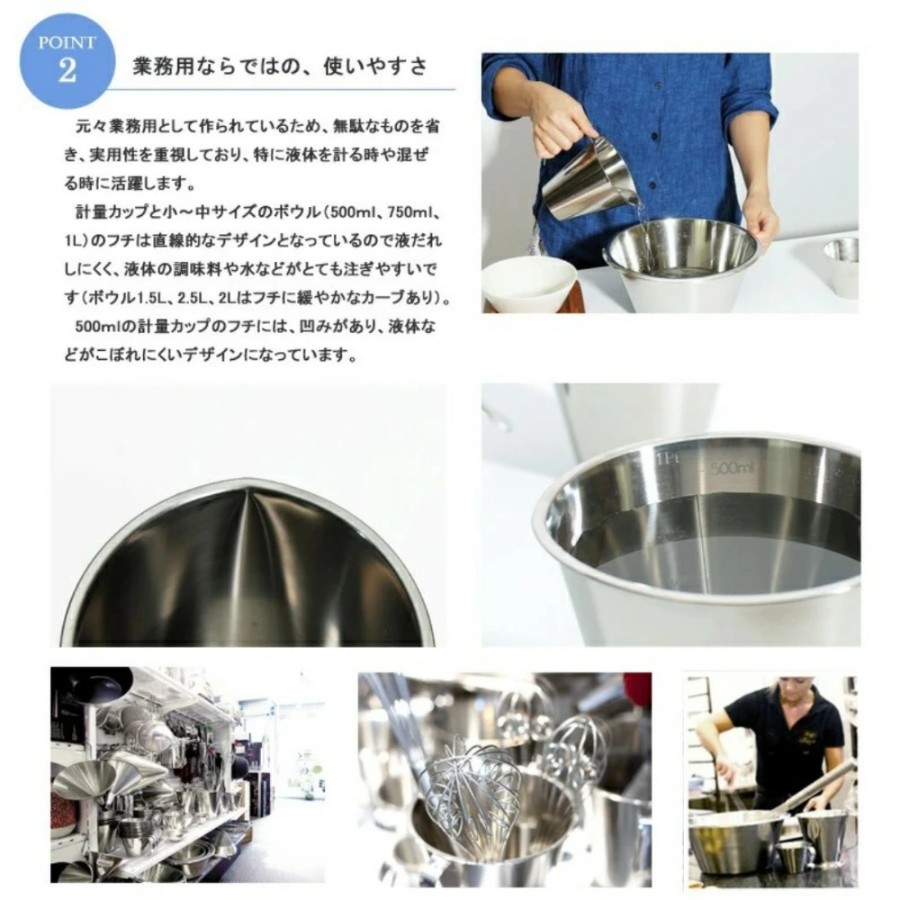 POINT 2

業務用ならではの、使いやすさ

元々業務用として作られているため、無駄なものを省き、実用性を重視しており、特に液体を計る時や混ぜる時に活躍します。

計量カップと小～中サイズのボウル（500ml、750ml、1L）のフチは直線的なデザインとなっているので液だれしにくく、液体の調味料や水などがとても注ぎやすいです（ボウル1.5L、2.5L、2Lはフチに緩やかなカーブあり）。

500mlの計量カップのフチには、凹みがあり、液体などがこぼれにくいデザインになっています。

1Pt 500ml