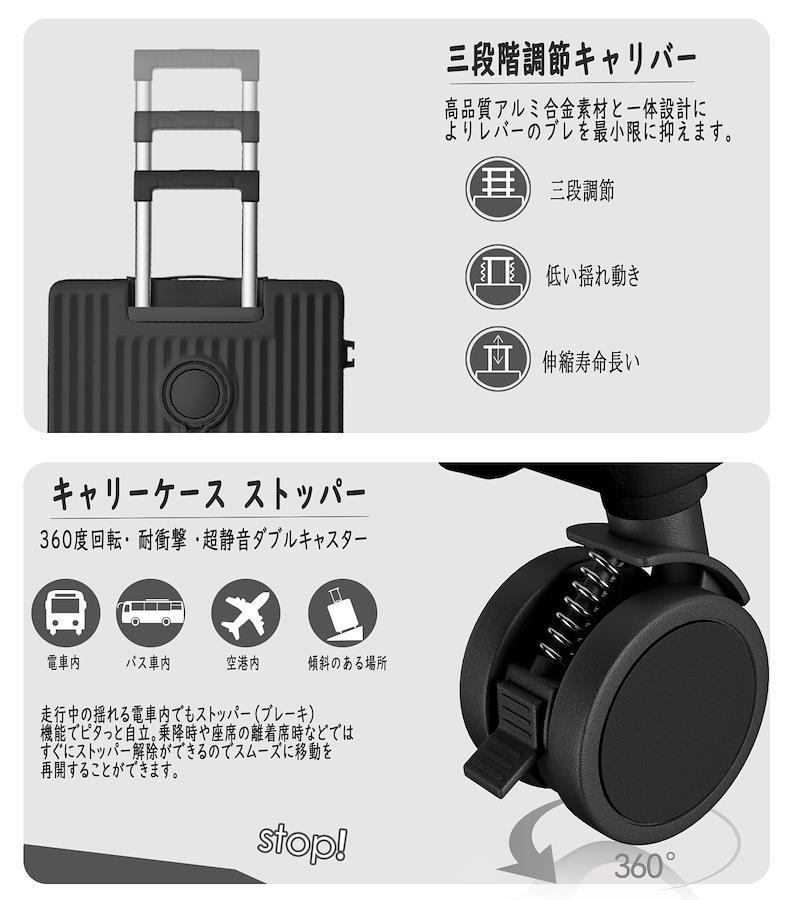 三段階調節キャリバー

高品質アルミ合金素材と一体設計によりレバーのブレを最小限に抑えます。

三段調節

低い揺れ動き

伸縮寿命長い

キャリーケース ストッパー

360度回転・耐衝撃・超静音ダブルキャスター

電車内

バス車内

空港内

傾斜のある場所

走行中の揺れる電車内でもストッパー（ブレーキ）機能でピタっと自立。乗降時や座席の離着席時などではすぐにストッパー解除ができるのでスムーズに移動を再開することができます。

stop!

360°