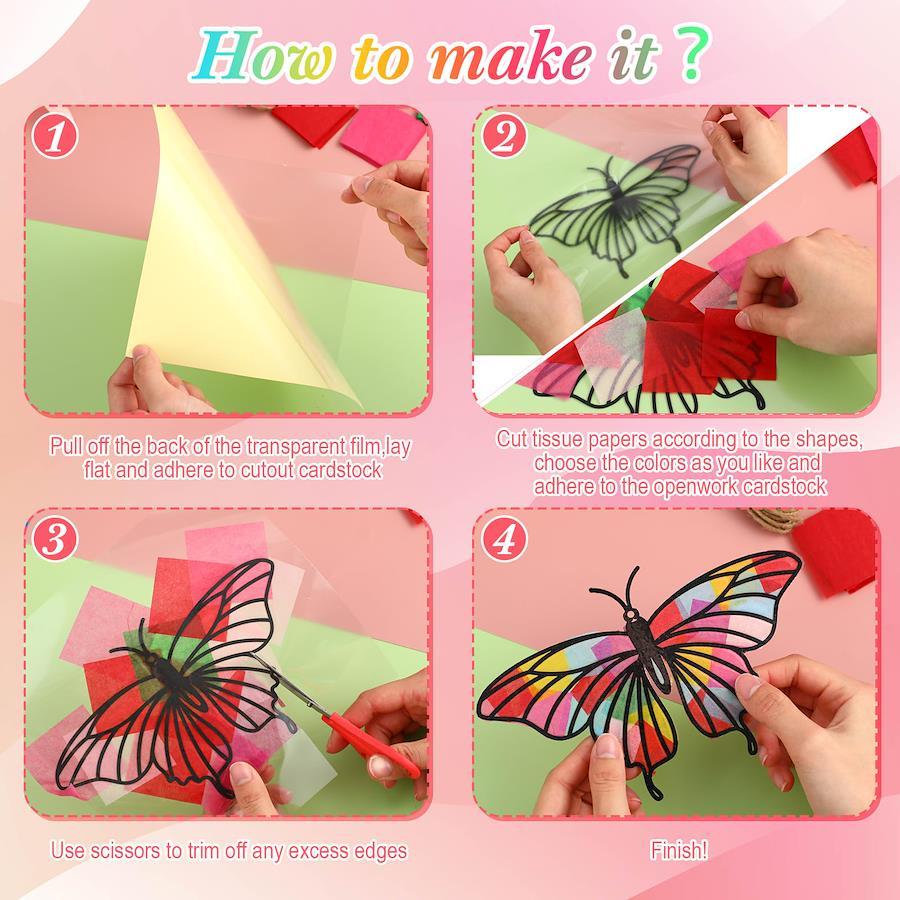 How to make it ?

1

Pull off the back of the transparent film,lay flat and adhere to cutout cardstock

2

Cut tissue papers according to the shapes, choose the colors as you like and adhere to the openwork cardstock

3

Use scissors to trim off any excess edges

4

Finish!