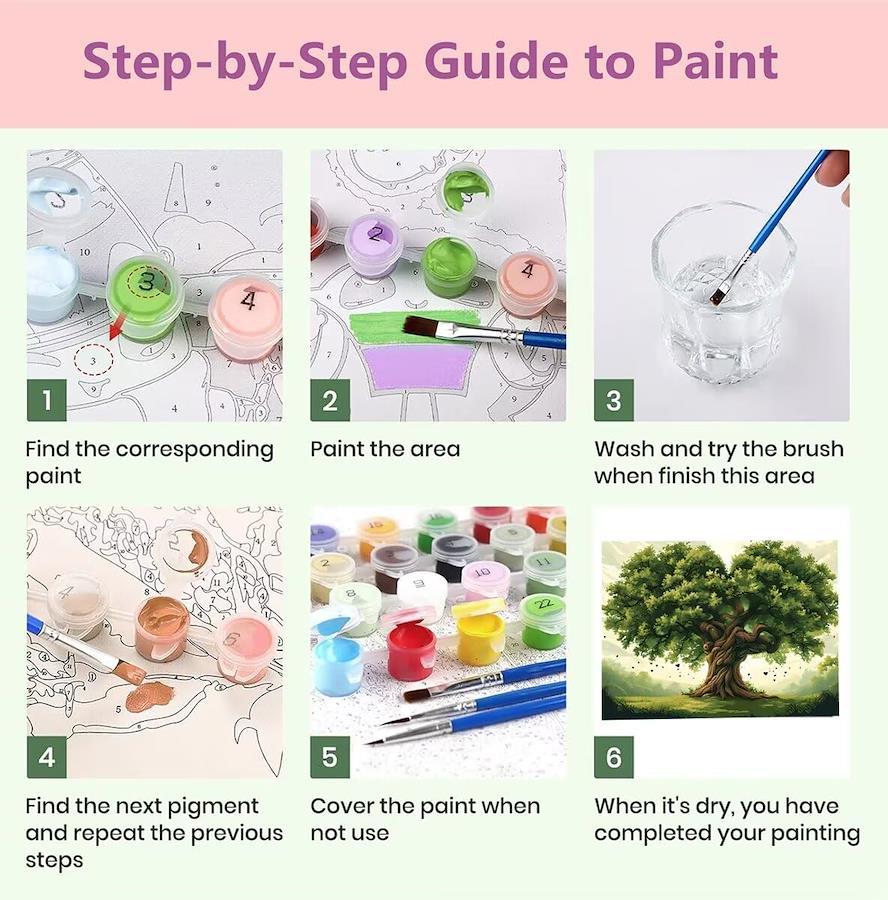 Step-by-Step Guide to Paint

1

Find the corresponding paint

2

Paint the area

3

Wash and try the brush when finish this area

4

Find the next pigment and repeat the previous steps

5

Cover the paint when not use

6

When it's dry, you have completed your painting