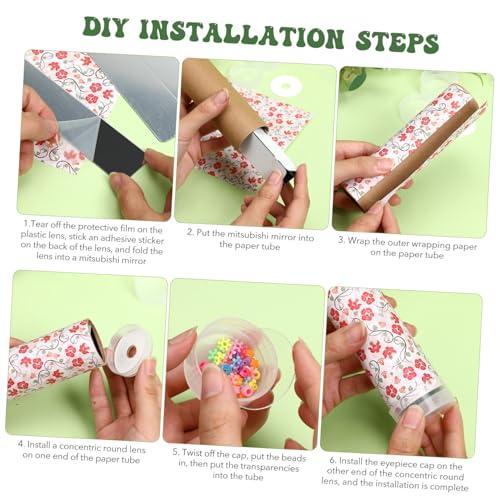 DIY INSTALLATION STEPS

1.Tear off the protective film on the plastic lens, stick an adhesive sticker on the back of the lens, and fold the lens into a mitsubishi mirror

2. Put the mitsubishi mirror into the paper tube

3. Wrap the outer wrapping paper on the paper tube

4. Install a concentric round lens on one end of the paper tube

5. Twist off the cap, put the beads in, then put the transparencies into the tube

6. Install the eyepiece cap on the other end of the concentric round lens, and the installation is complete