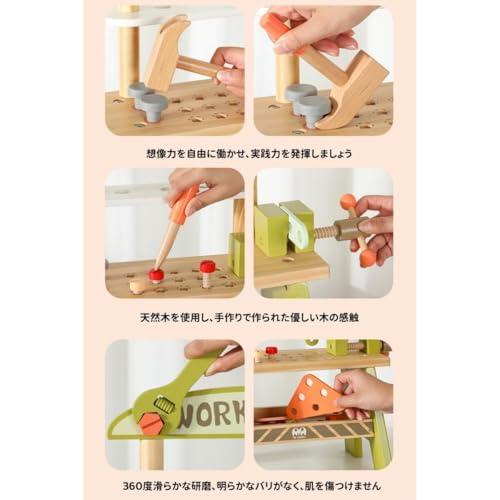 想像力を自由に働かせ、実践力を発揮しましょう

天然木を使用し、手作りで作られた優しい木の感触

WORK

360度滑らかな研磨、明らかなバリがなく、肌を傷つけません