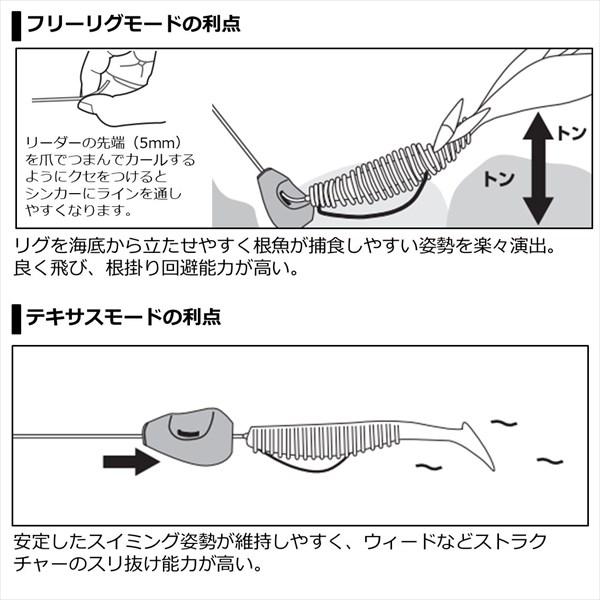 フリーリグモードの利点

リーダーの先端（5mm）を爪でつまんでカールするようにクセをつけるとシンカーにラインを通しやすくなります。

トン

トン

リグを海底から立たせやすく根魚が捕食しやすい姿勢を楽々演出。良く飛び、根掛り回避能力が高い。

テキサスモードの利点

安定したスイミング姿勢が維持しやすく、ウィードなどストラクチャーのスリ抜け能力が高い。