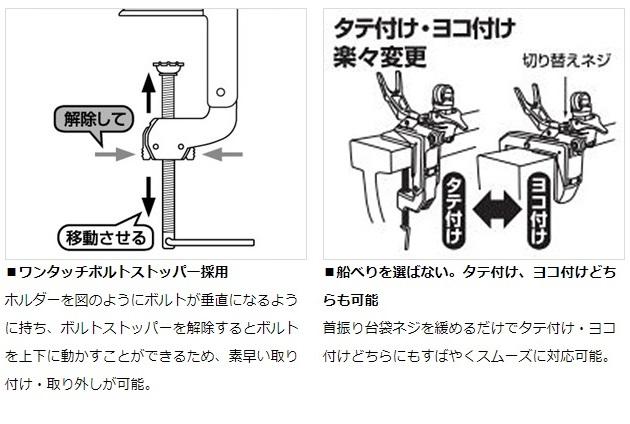 解除して

移動させる

■ワンタッチボルトストッパー採用

ホルダーを図のようにボルトが垂直になるように持ち、ボルトストッパーを解除するとボルトを上下に動かすことができるため、素早い取り付け・取り外しが可能。

タテ付け・ヨコ付け
楽々変更

切り替えネジ

タテ付け

ヨコ付け

■船べりを選ばない。タテ付け、ヨコ付けどちらも可能

首振り台袋ネジを緩めるだけでタテ付け・ヨコ付けどちらにもすばやくスムーズに対応可能。