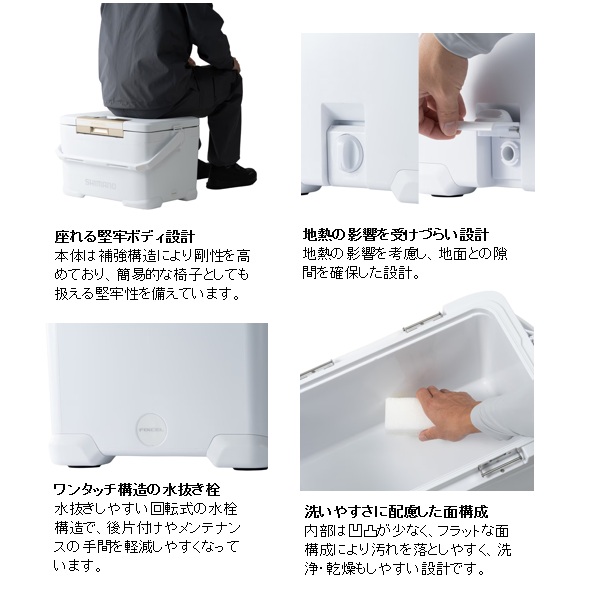 SHIMANO

座れる堅牢ボディ設計
本体は補強構造により剛性を高めており、簡易的な椅子としても扱える堅牢性を備えています。

地熱の影響を受けづらい設計
地熱の影響を考慮し、地面との隙間を確保した設計。

FIXCEL

ワンタッチ構造の水抜き栓
水抜きしやすい回転式の水栓構造で、後片付けやメンテナンスの手間を軽減しやすくなっています。

洗いやすさに配慮した面構成
内部は凹凸が少なく、フラットな面構成により汚れを落としやすく、洗浄・乾燥もしやすい設計です。