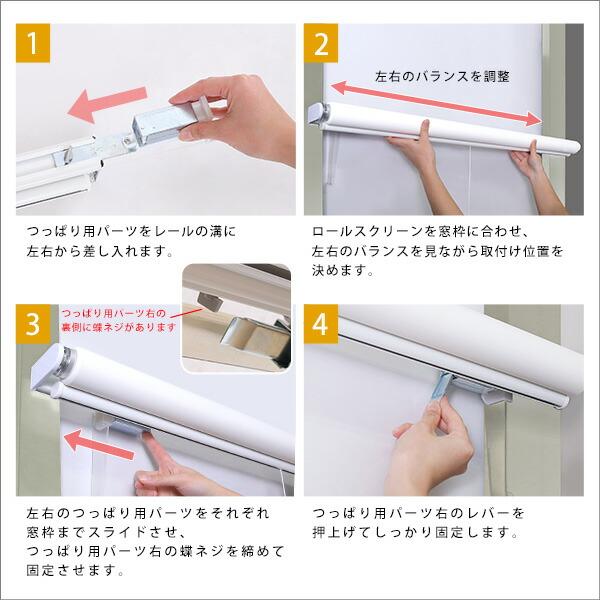 1

つっぱり用パーツをレールの溝に左右から差し入れます。

2

左右のバランスを調整

ロールスクリーンを窓枠に合わせ、左右のバランスを見ながら取付け位置を決めます。

3

つっぱり用パーツ右の裏側に蝶ネジがあります

左右のつっぱり用パーツをそれぞれ窓枠までスライドさせ、つっぱり用パーツ右の蝶ネジを締めて固定させます。

4

つっぱり用パーツ右のレバーを押上げてしっかり固定します。