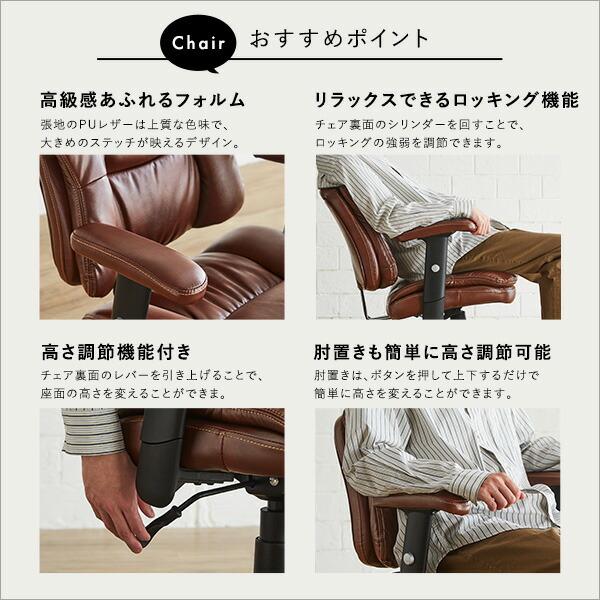 Chair おすすめポイント

高級感あふれるフォルム
張地のPUレザーは上質な色味で、大きめのステッチが映えるデザイン。

リラックスできるロッキング機能
チェア裏面のシリンダーを回すことで、ロッキングの強弱を調節できます。

高さ調節機能付き
チェア裏面のレバーを引き上げることで、座面の高さを変えることができま。

肘置きも簡単に高さ調節可能
肘置きは、ボタンを押して上下するだけで簡単に高さを変えることができます。