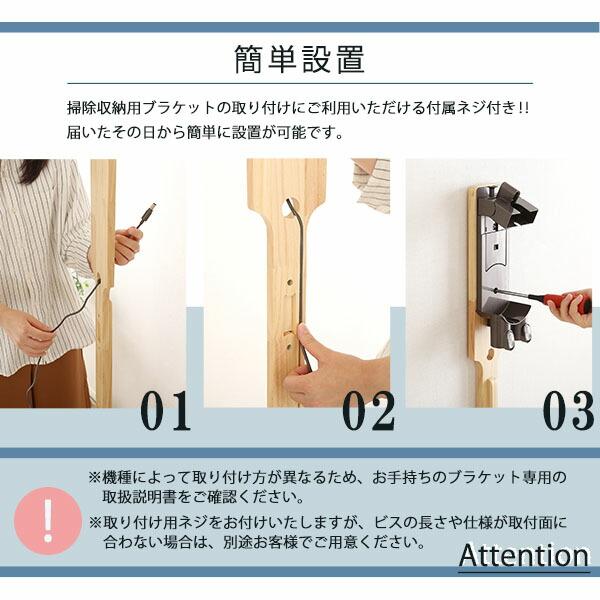 簡単設置

掃除収納用ブラケットの取り付けにご利用いただける付属ネジ付き!!
届いたその日から簡単に設置が可能です。

01

02

03

!

※機種によって取り付け方が異なるため、お手持ちのブラケット専用の取扱説明書をご確認ください。

※取り付け用ネジをお付けいたしますが、ビスの長さや仕様が取付面に合わない場合は、別途お客様でご用意ください。

Attention