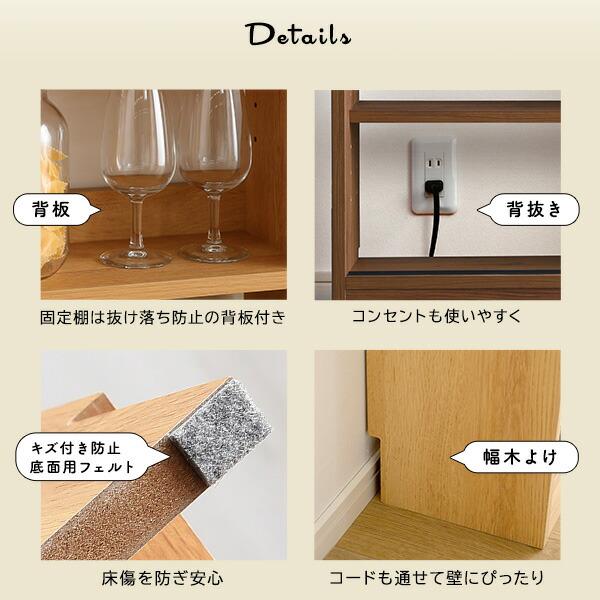 Details

背板

固定棚は抜け落ち防止の背板付き

背抜き

コンセントも使いやすく

キズ付き防止
底面用フェルト

床傷を防ぎ安心

幅木よけ

コードも通せて壁にぴったり