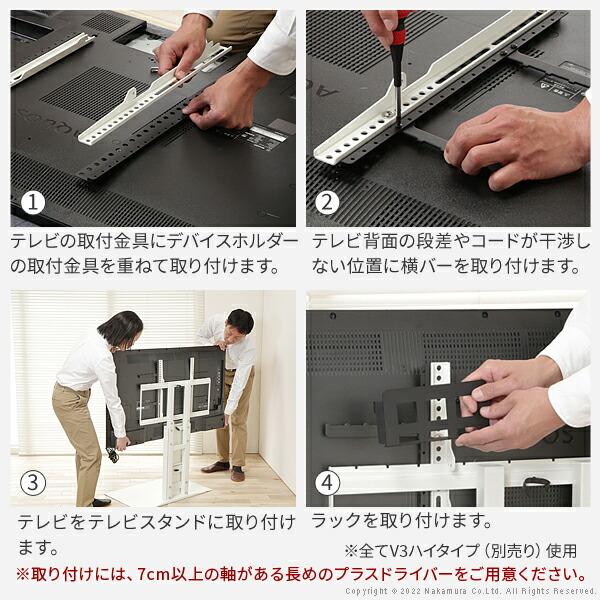 ①

テレビの取付金具にデバイスホルダーの取付金具を重ねて取り付けます。

②

テレビ背面の段差やコードが干渉しない位置に横バーを取り付けます。

③

テレビをテレビスタンドに取り付けます。

④

ラックを取り付けます。

※全てV3ハイタイプ（別売り）使用

※取り付けには、7cm以上の軸がある長めのプラスドライバーをご用意ください。

Copyright © 2022 Nakamura Co.Ltd. All Rights Reserved.